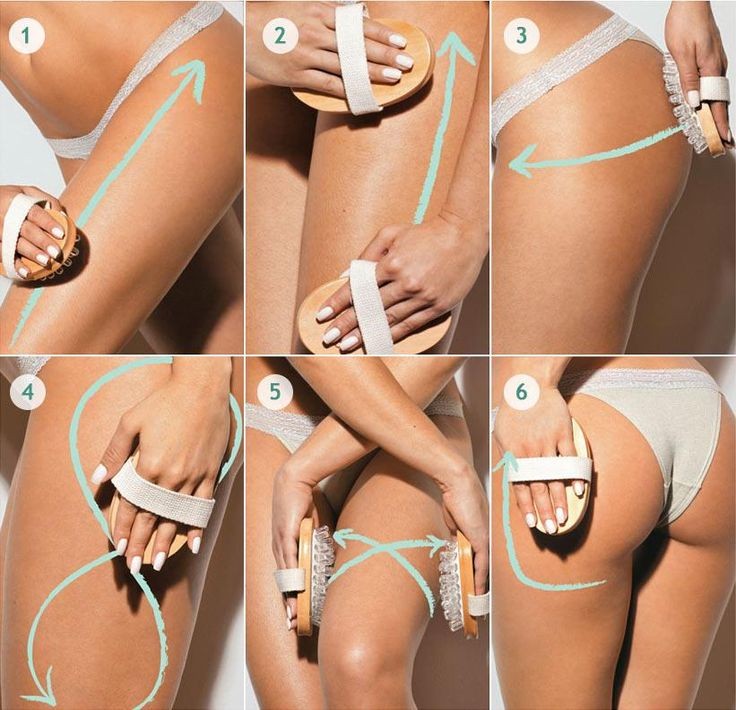 1

2

3

4

5

6